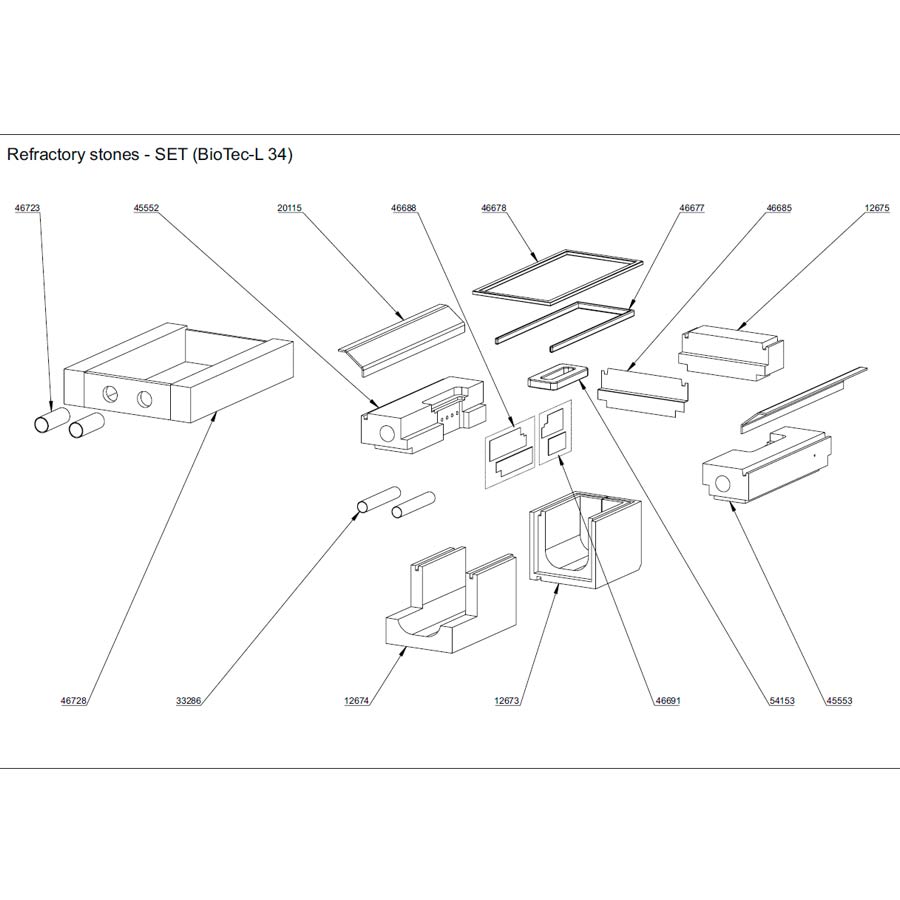 Refractory stones - SET (BioTec-L 34)

46723
45552
20115
46688
46678
46677
46685
12675

46728
33286
12674
12673
46691
54153
45553