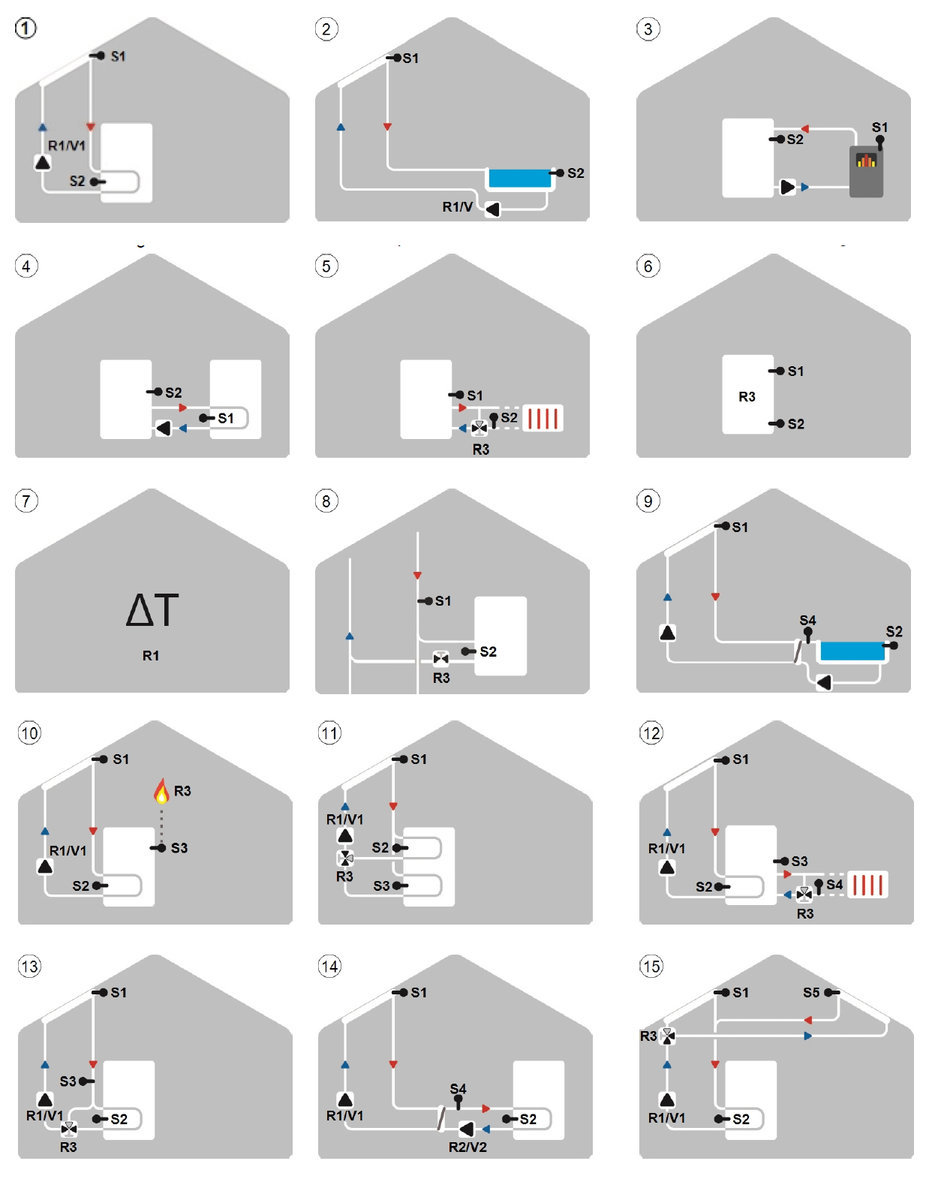 1
S1
R1/V1
S2

2
S1
S2
R1/V

3
S2
S1

4
S2
S1

5
S1
S2
R3

6
R3
S1
S2

7
ΔT
R1

8
S1
S2
R3

9
S1
S4
S2

10
S1
R3
R1/V1
S3
S2

11
S1
R1/V1
S2
R3
S3

12
S1
R1/V1
S3
S2
S4
R3

13
S1
S3
R1/V1
S2
R3

14
S1
S4
R1/V1
S2
R2/V2

15
S1
S5
R3
R1/V1
S2