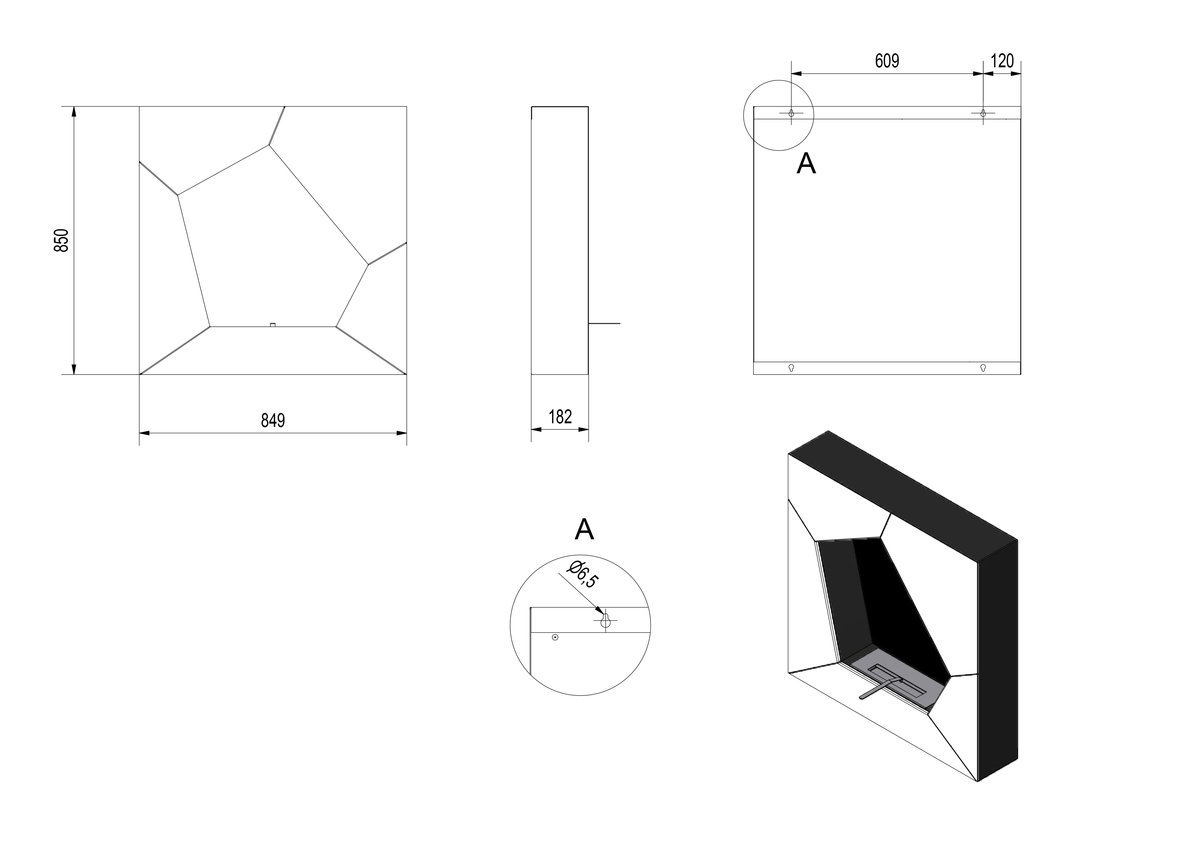 850

849

182

609

120

A

A

Ø6,5